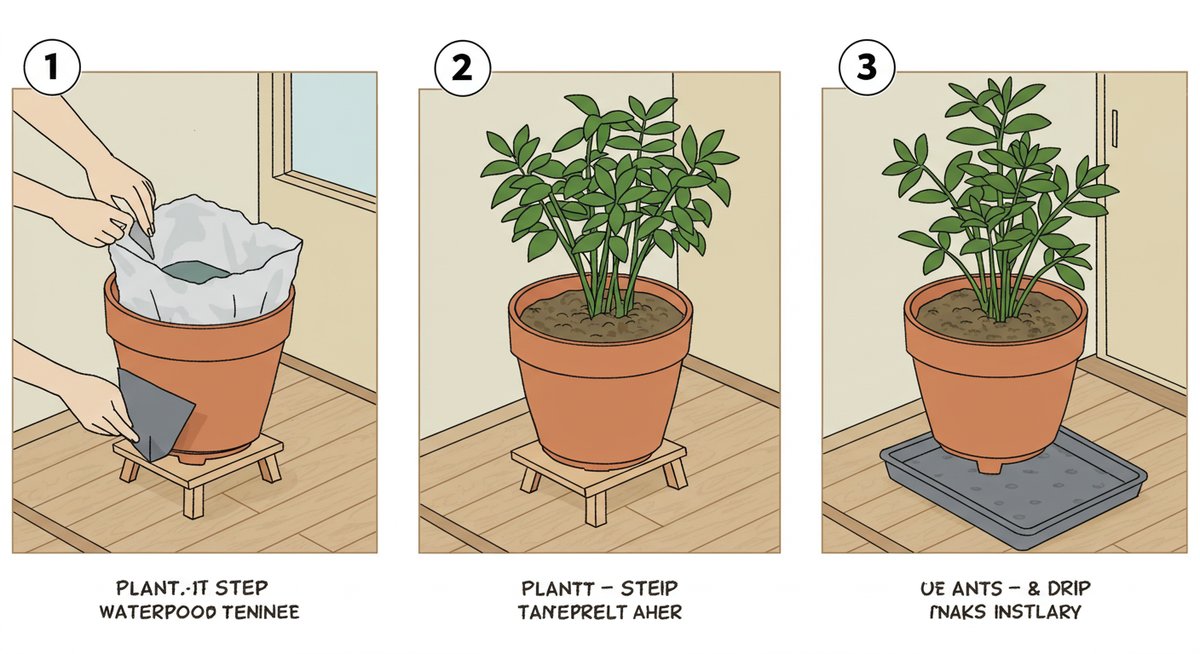 1

PLANT.-IT STEP
WATERPOOD TENINEE

2

PLANTT – STEIP
TANEPRELT AHER

3

UE ANTS – & DRIP
ΓNAKS INSTLARY